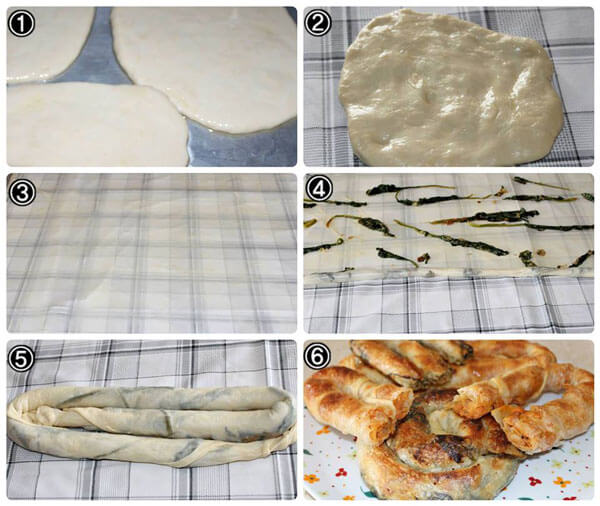 1

2

3

4

5

6